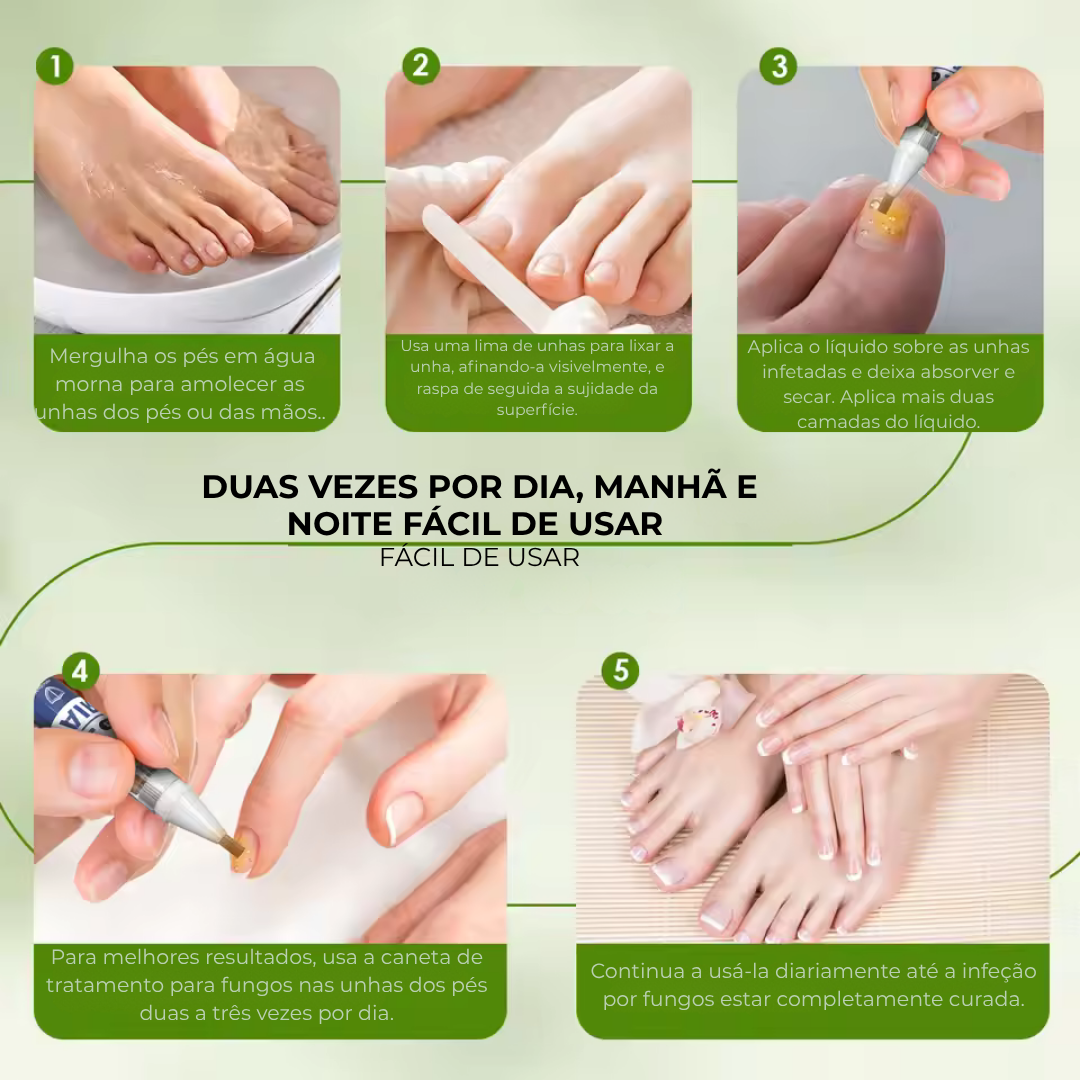 1

Mergulha os pés em água morna para amolecer as unhas dos pés ou das mãos..

2

Usa uma lima de unhas para lixar a unha, afinando-a visivelmente, e raspa de seguida a sujidade da superfície.

3

Aplica o líquido sobre as unhas infetadas e deixa absorver e secar. Aplica mais duas camadas do líquido.

DUAS VEZES POR DIA, MANHÃ E NOITE FÁCIL DE USAR

FÁCIL DE USAR

4

Para melhores resultados, usa a caneta de tratamento para fungos nas unhas dos pés duas a três vezes por dia.

5

Continua a usá-la diariamente até a infeção por fungos estar completamente curada.